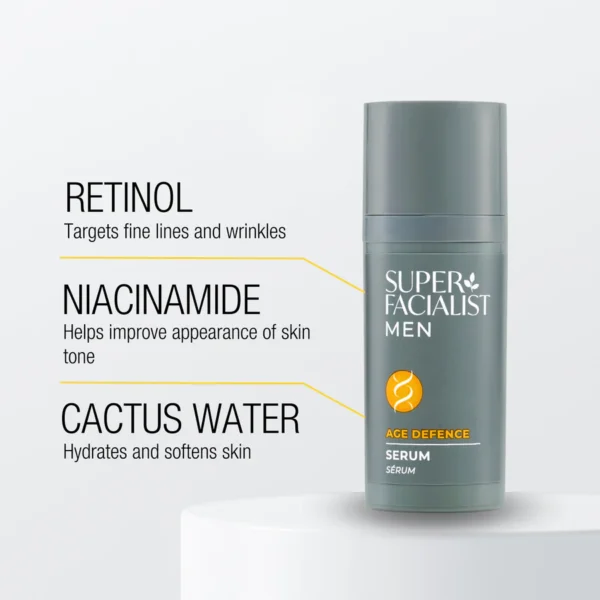 RETINOL
Targets fine lines and wrinkles

NIACINAMIDE
Helps improve appearance of skin tone

CACTUS WATER
Hydrates and softens skin

SUPER FACIALIST MEN

AGE DEFENCE
SERUM
SÉRUM